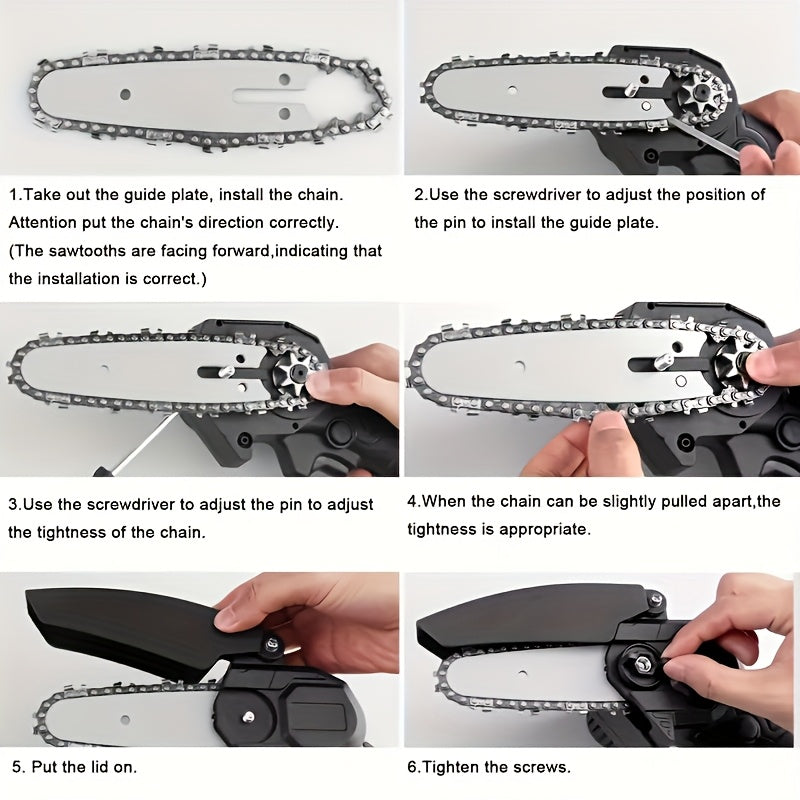 1.Take out the guide plate, install the chain. Attention put the chain's direction correctly. (The sawtooths are facing forward,indicating that the installation is correct.)

2.Use the screwdriver to adjust the position of the pin to install the guide plate.

3.Use the screwdriver to adjust the pin to adjust the tightness of the chain.

4.When the chain can be slightly pulled apart,the tightness is appropriate.

5. Put the lid on.

6.Tighten the screws.